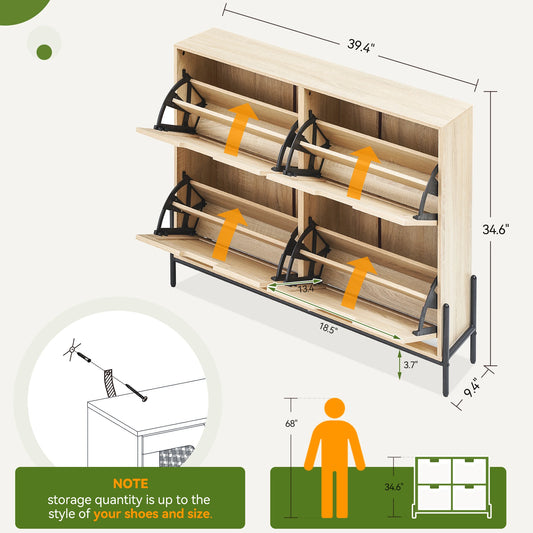 39.4"

34.6"

13.4"

18.5"

3.7"

9.4"

68"

34.6"

NOTE
storage quantity is up to the style of your shoes and size.